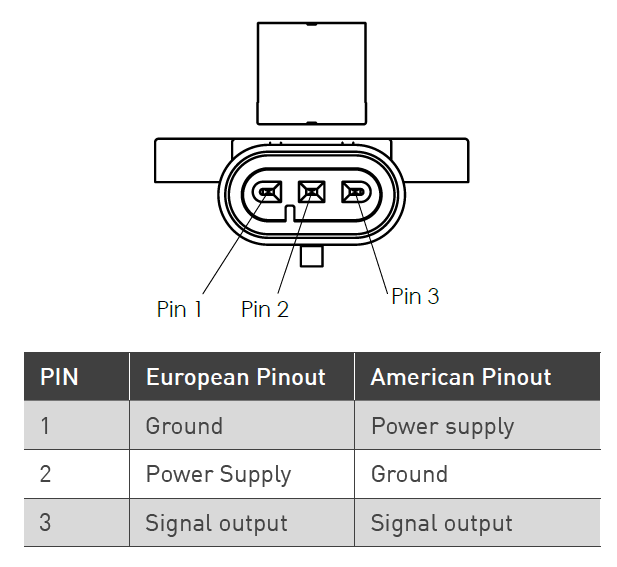 Pin 1 Pin 2 Pin 3

| PIN | European Pinout | American Pinout |
|---|---|---|
| 1 | Ground | Power supply |
| 2 | Power Supply | Ground |
| 3 | Signal output | Signal output |